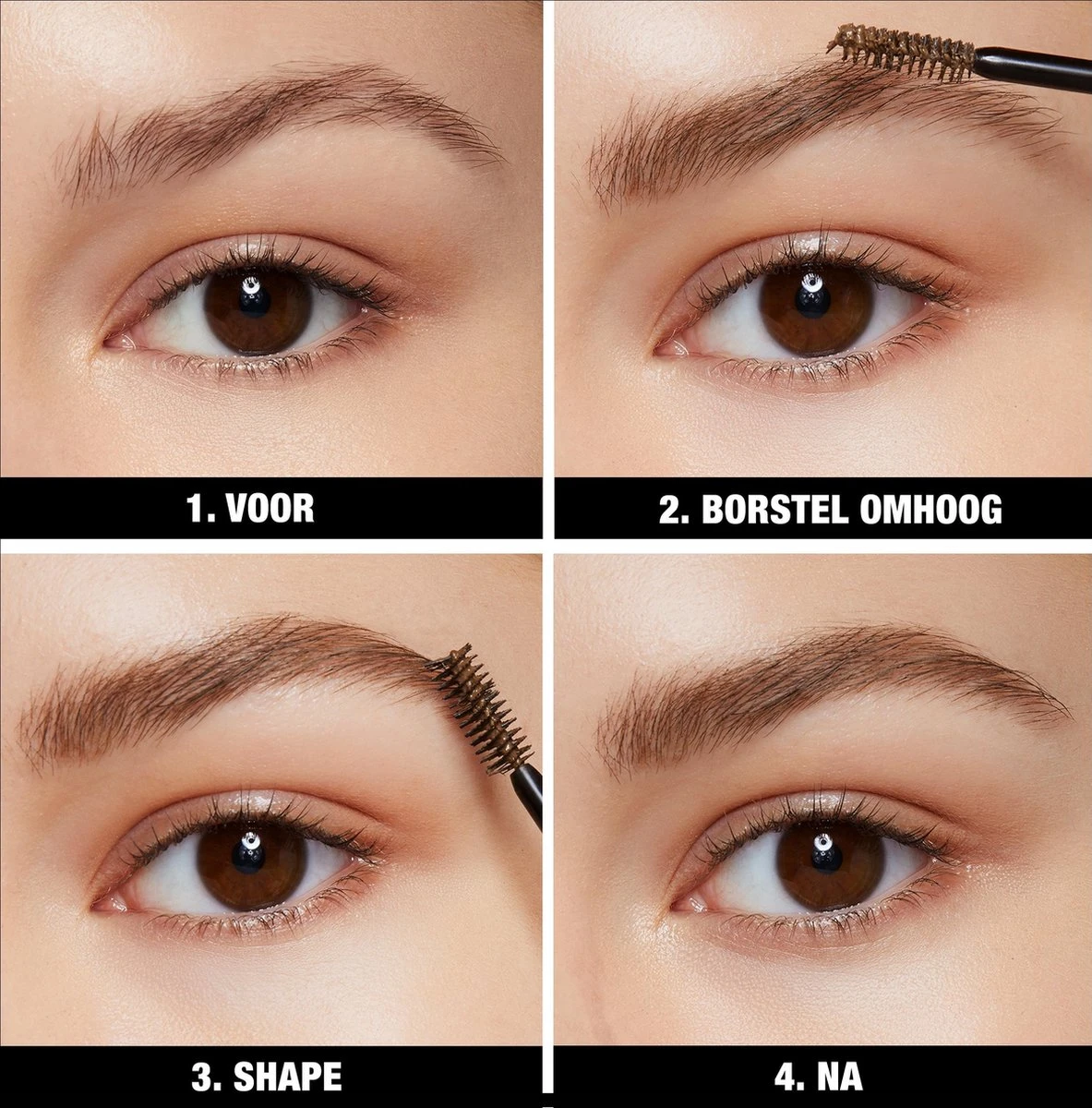 1. VOOR

2. BORSTEL OMHOOG

3. SHAPE

4. NA