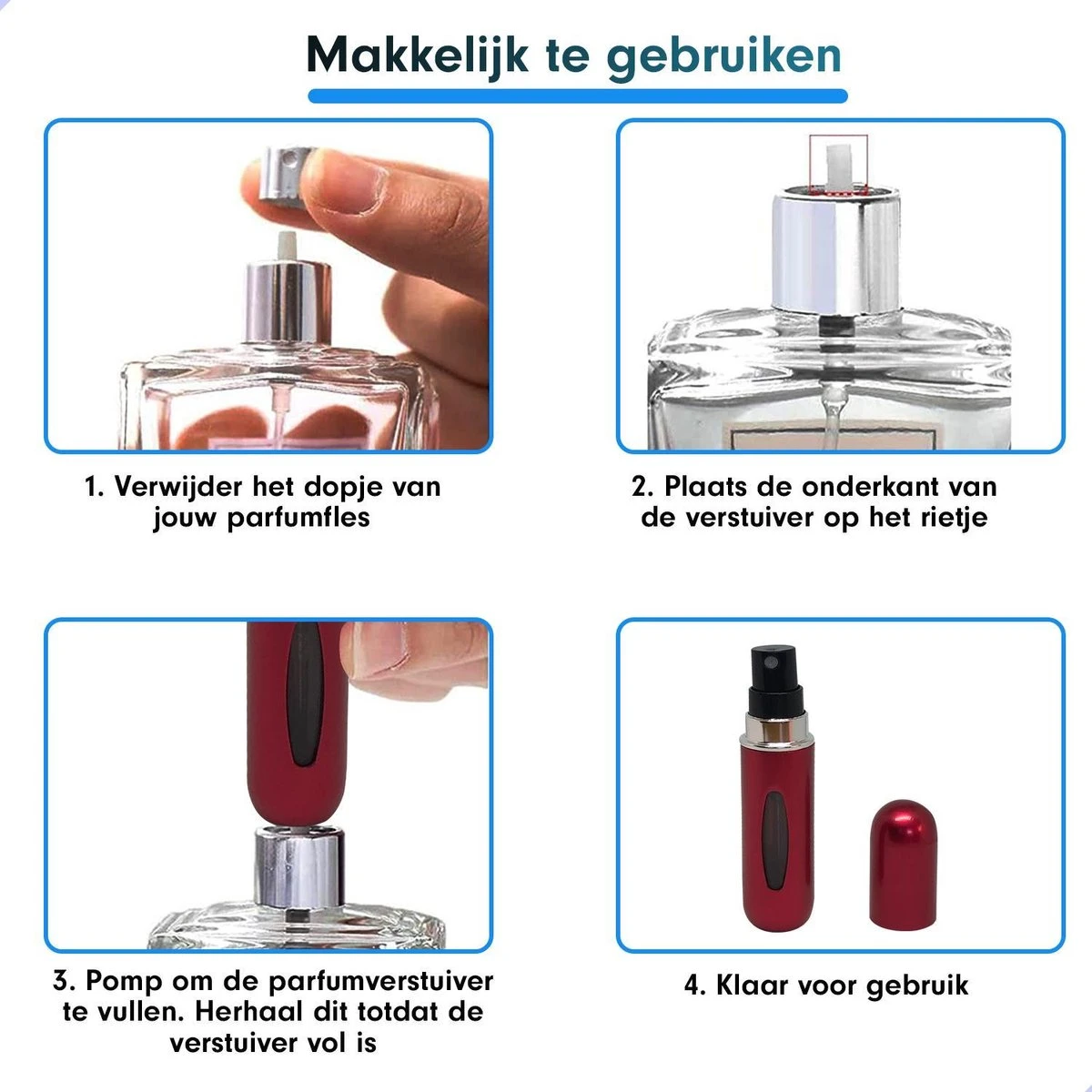 Makkelijk te gebruiken

1. Verwijder het dopje van jouw parfumfles

2. Plaats de onderkant van de verstuiver op het rietje

3. Pomp om de parfumverstuiver te vullen. Herhaal dit totdat de verstuiver vol is

4. Klaar voor gebruik